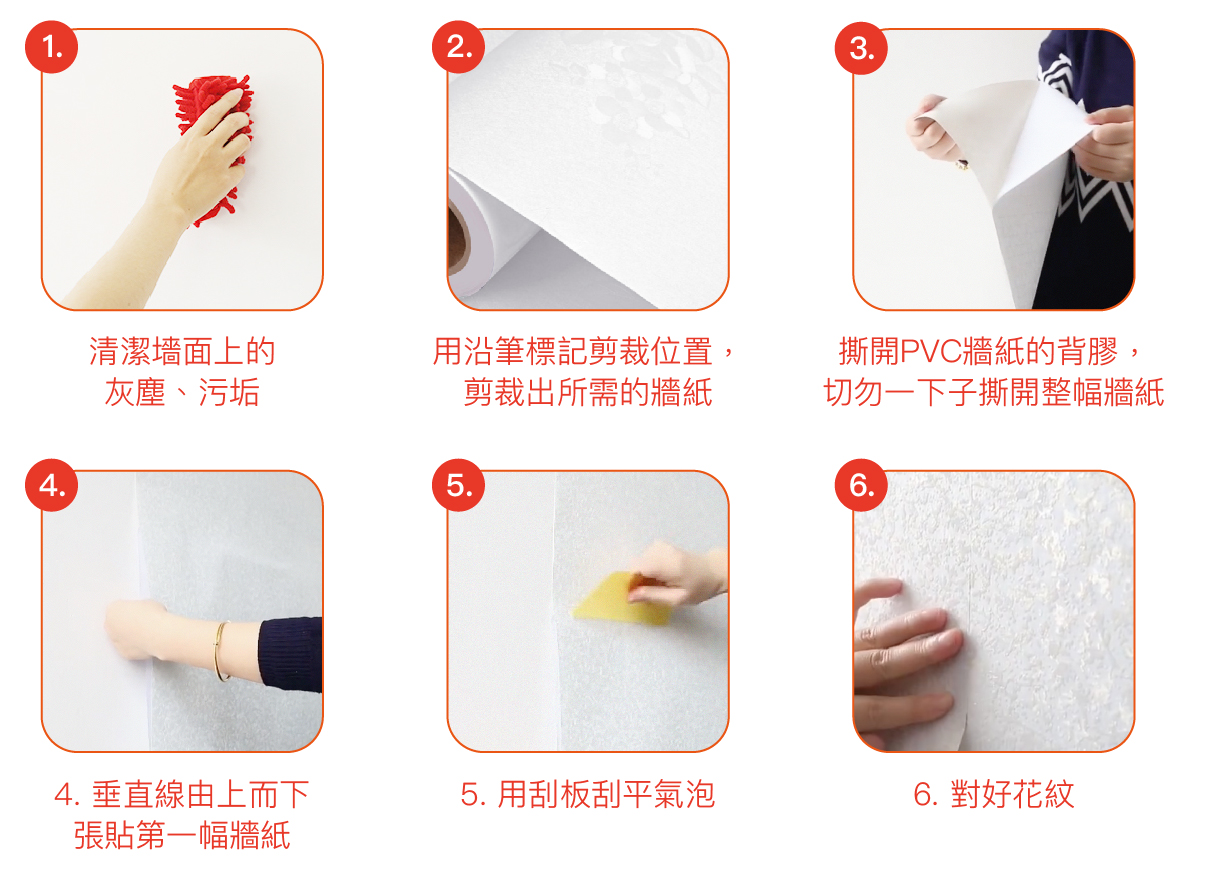 1.

清潔墻面上的
灰塵、污垢

2.

用沿筆標記剪裁位置，
剪裁出所需的牆紙

3.

撕開PVC牆紙的背膠，
切勿一下子撕開整幅牆紙

4.

4. 垂直線由上而下
張貼第一幅牆紙

5.

5. 用刮板刮平氣泡

6.

6. 對好花紋